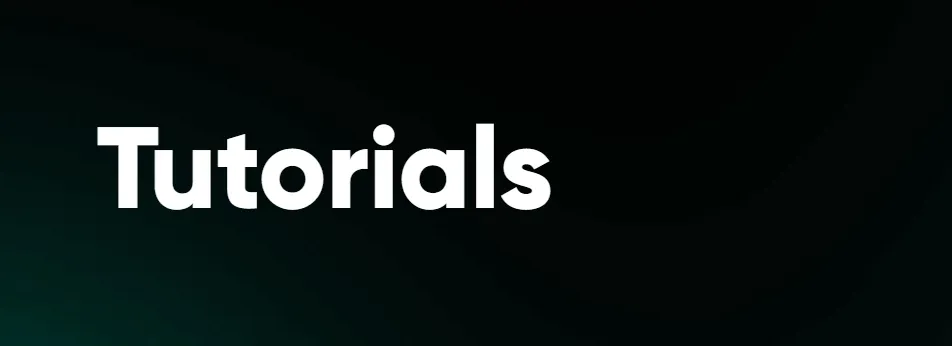 Tutorials