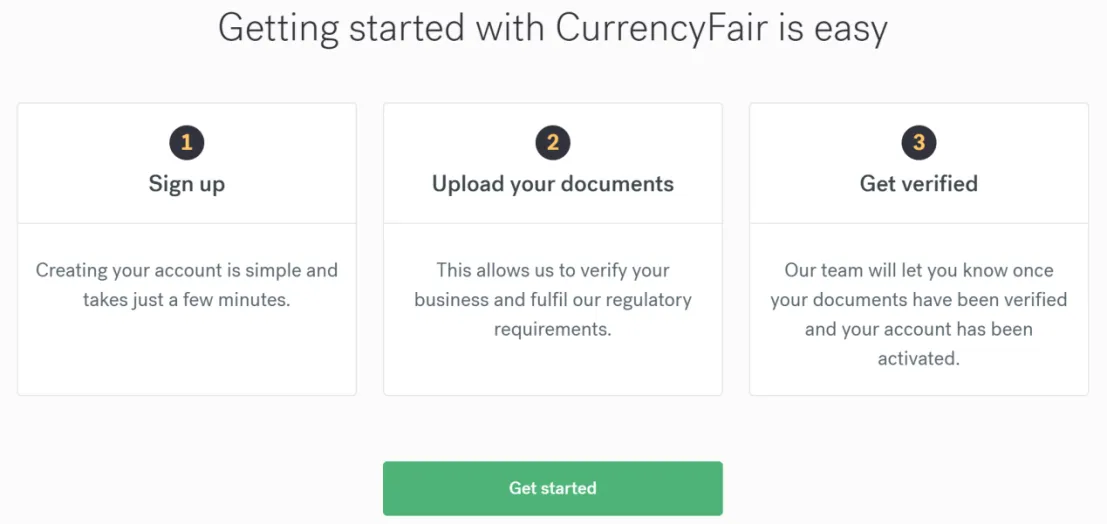 Getting started with CurrencyFair is easy

1

Sign up

Creating your account is simple and takes just a few minutes.

2

Upload your documents

This allows us to verify your business and fulfil our regulatory requirements.

3

Get verified

Our team will let you know once your documents have been verified and your account has been activated.

Get started