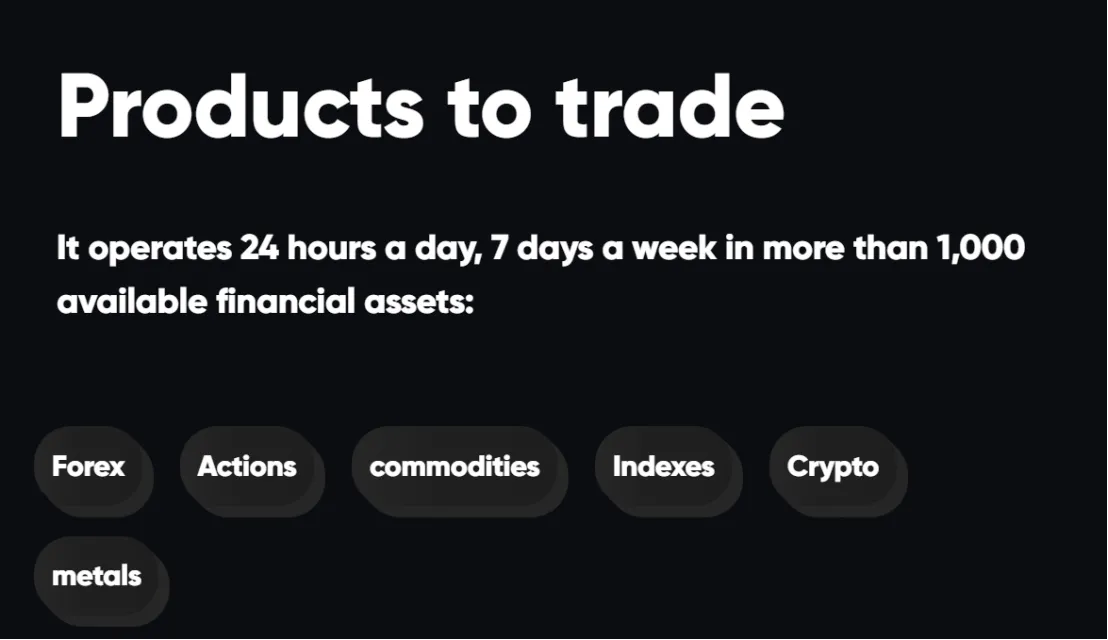 Products to trade

It operates 24 hours a day, 7 days a week in more than 1,000 available financial assets:

Forex Actions commodities Indexes Crypto

metals